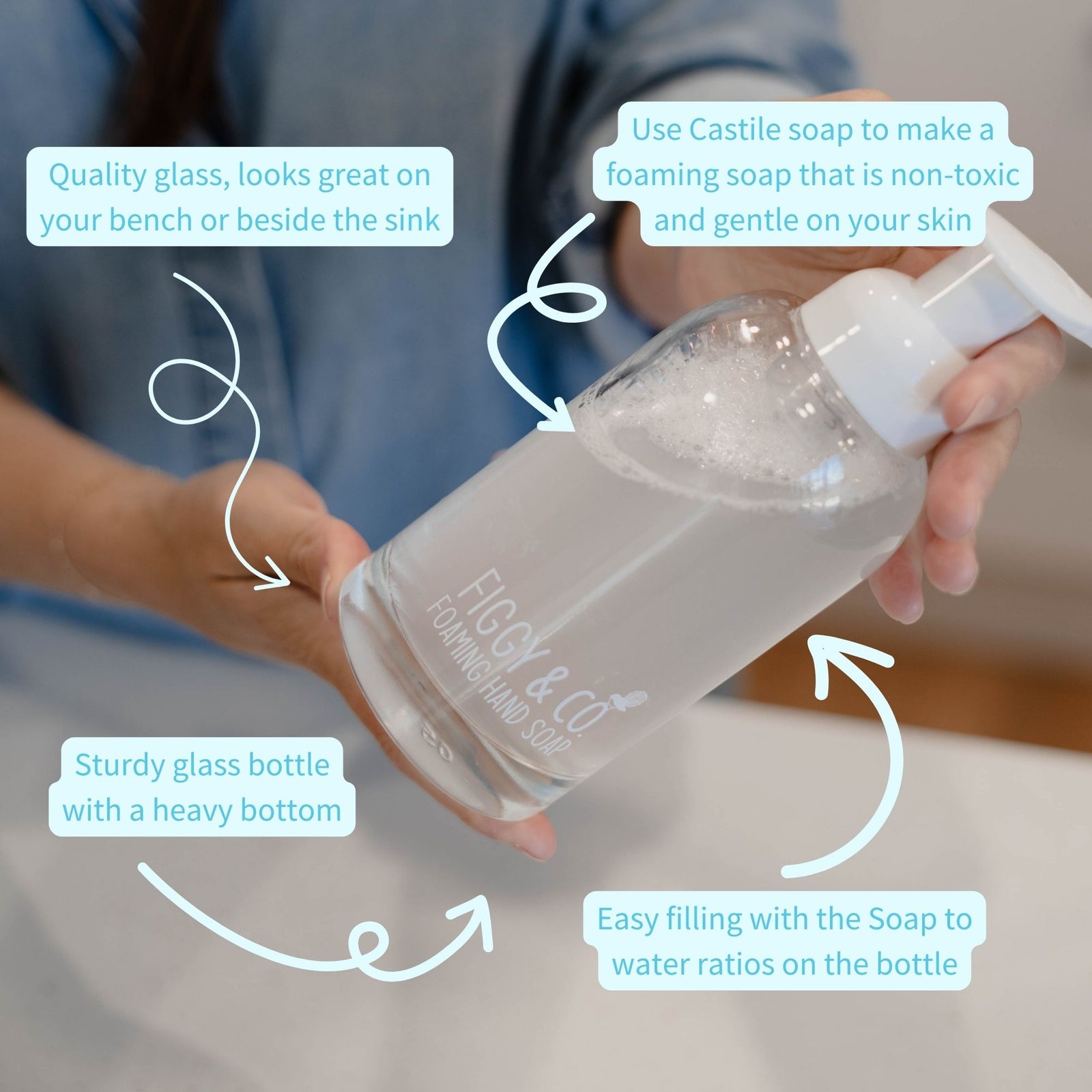 Quality glass, looks great on your bench or beside the sink

Use Castile soap to make a foaming soap that is non-toxic and gentle on your skin

FIGGY & CO.
FOAMING HAND SOAP

Sturdy glass bottle with a heavy bottom

Easy filling with the Soap to water ratios on the bottle